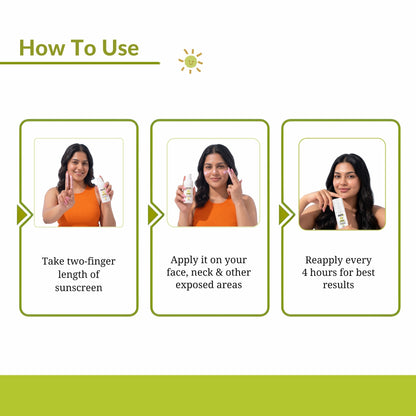 How To Use

Take two-finger length of sunscreen

Apply it on your face, neck & other exposed areas

Reapply every 4 hours for best results